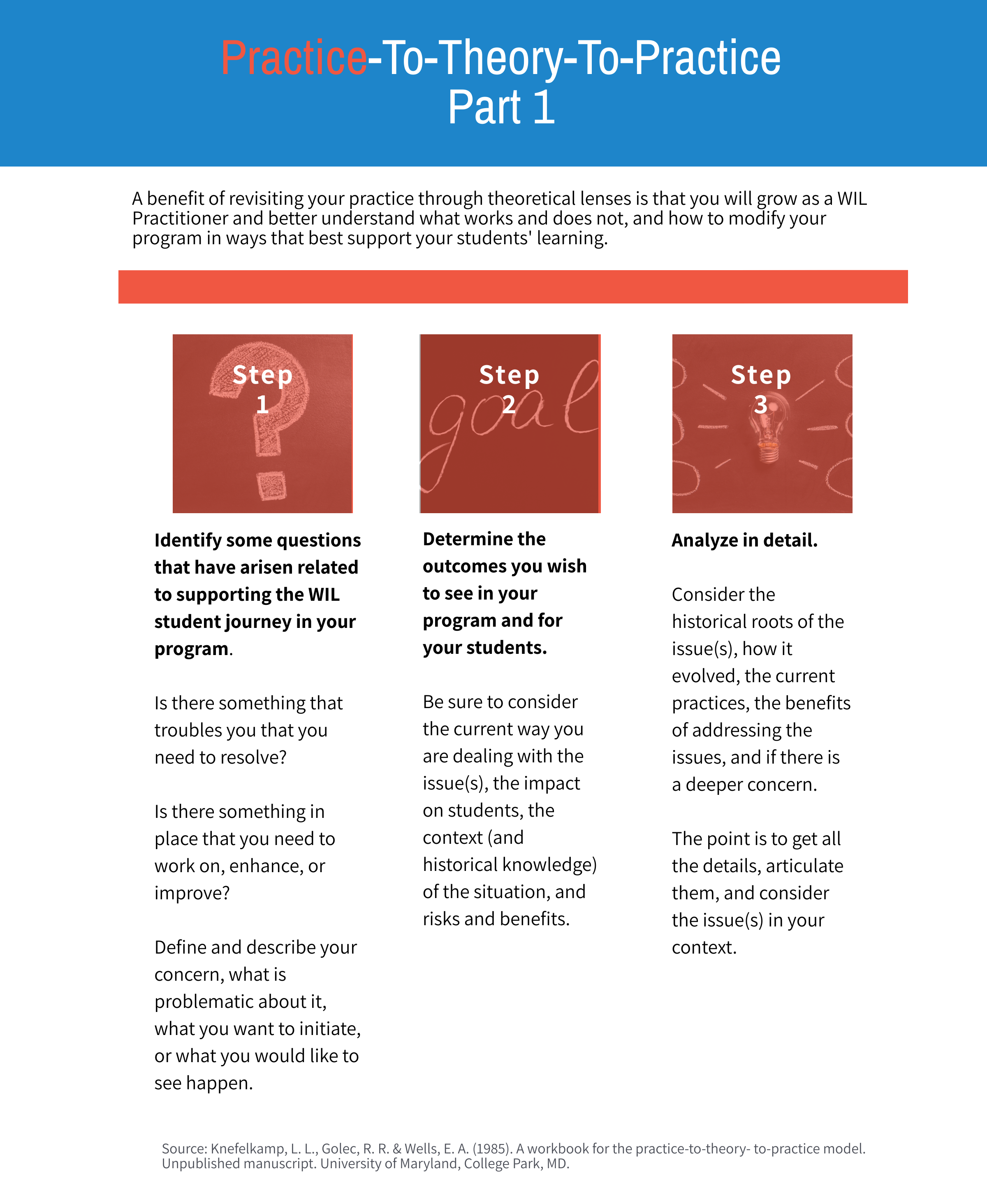 Practice-To-Theory-To-Practice
Part 1

A benefit of revisiting your practice through theoretical lenses is that you will grow as a WIL Practitioner and better understand what works and does not, and how to modify your program in ways that best support your students' learning.

Step 1

Identify some questions that have arisen related to supporting the WIL student journey in your program.

Is there something that troubles you that you need to resolve?

Is there something in place that you need to work on, enhance, or improve?

Define and describe your concern, what is problematic about it, what you want to initiate, or what you would like to see happen.

Step 2

goal

Determine the outcomes you wish to see in your program and for your students.

Be sure to consider the current way you are dealing with the issue(s), the impact on students, the context (and historical knowledge) of the situation, and risks and benefits.

Step 3

Analyze in detail.

Consider the historical roots of the issue(s), how it evolved, the current practices, the benefits of addressing the issues, and if there is a deeper concern.

The point is to get all the details, articulate them, and consider the issue(s) in your context.

Source: Knefelkamp, L. L., Golec, R. R. & Wells, E. A. (1985). A workbook for the practice-to-theory- to-practice model. Unpublished manuscript. University of Maryland, College Park, MD.